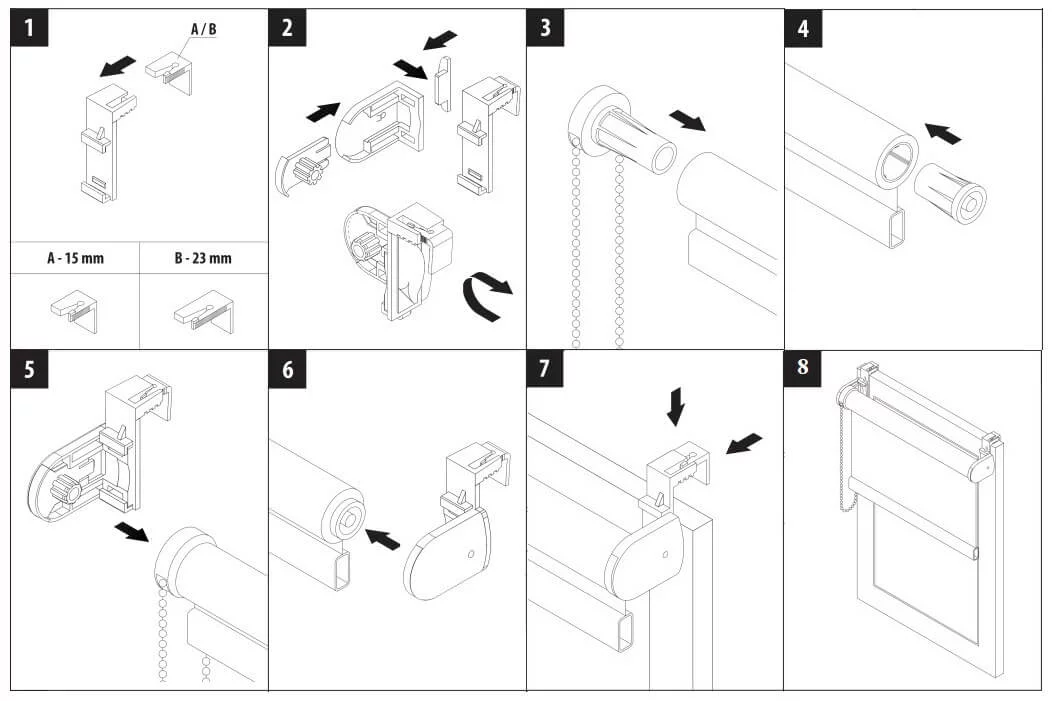 1

A / B

A - 15 mm

B - 23 mm

2

3

4

5

6

7

8